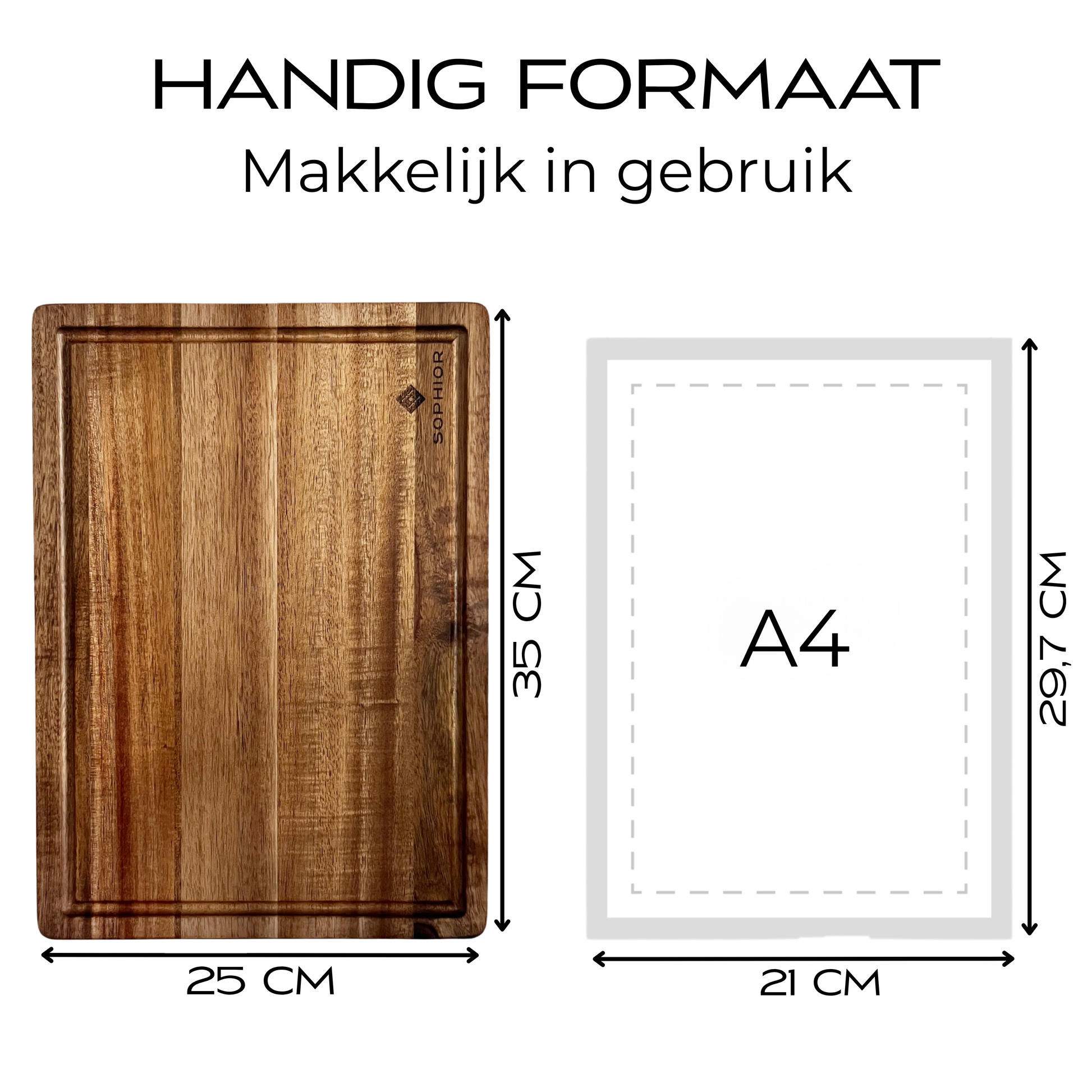 HANDIG FORMAAT
Makkelijk in gebruik

SOPHIOR

35 CM

25 CM

A4

29,7 CM

21 CM