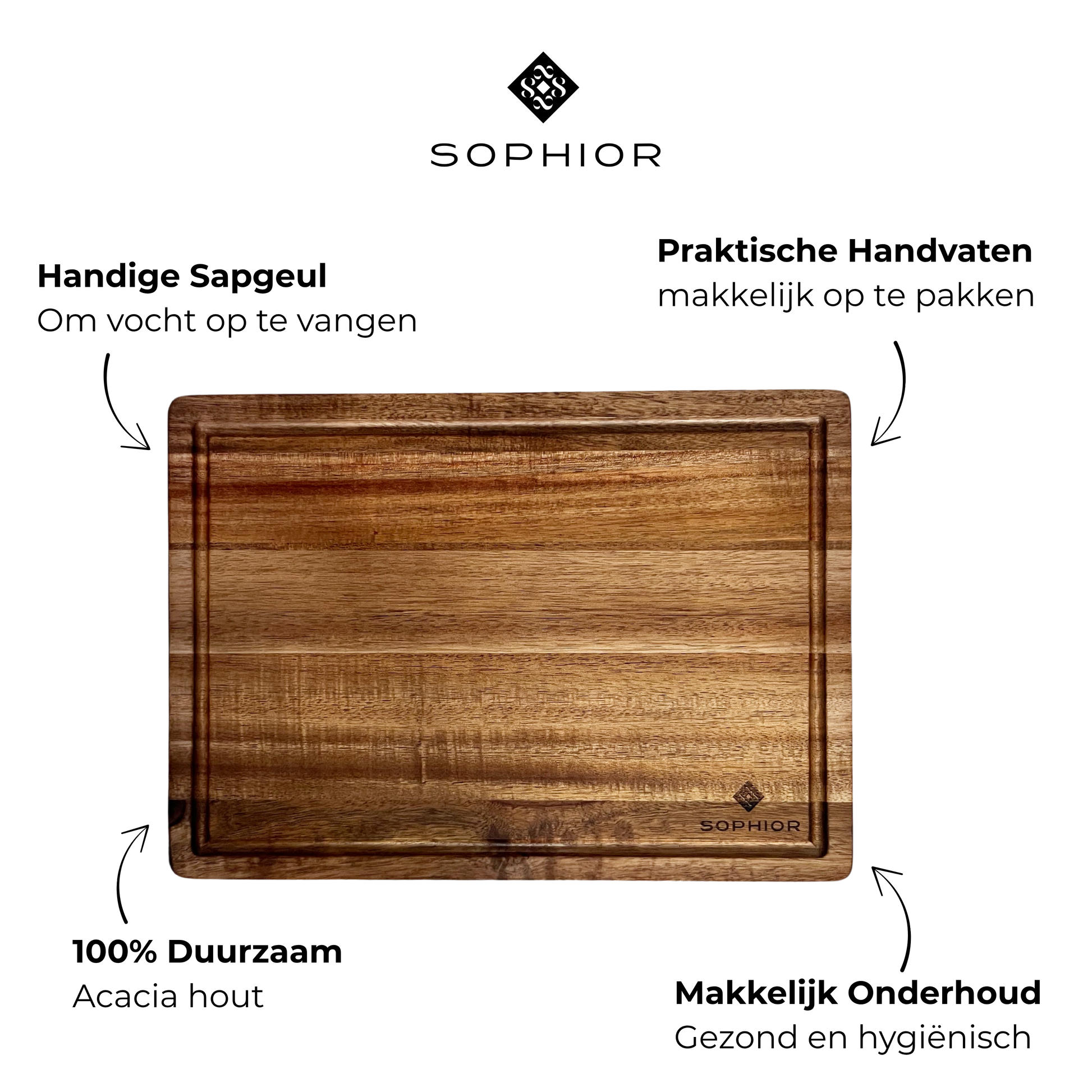 SOPHIOR

Handige Sapgeul
Om vocht op te vangen

Praktische Handvaten
makkelijk op te pakken

SOPHIOR

100% Duurzaam
Acacia hout

Makkelijk Onderhoud
Gezond en hygiënisch