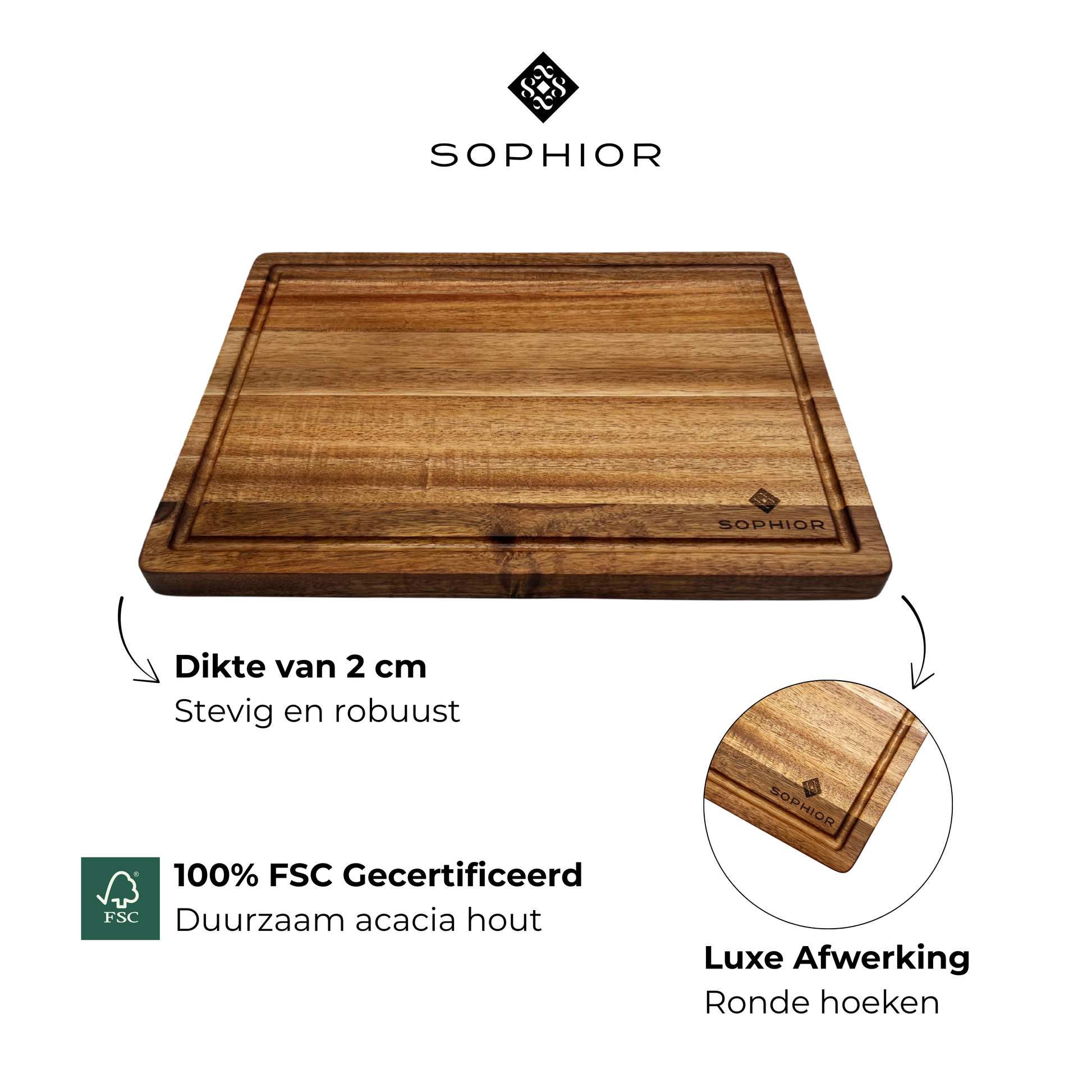 SOPHIOR

SOPHIOR

Dikte van 2 cm
Stevig en robuust

SOPHIOR

FSC

100% FSC Gecertificeerd
Duurzaam acacia hout

Luxe Afwerking
Ronde hoeken