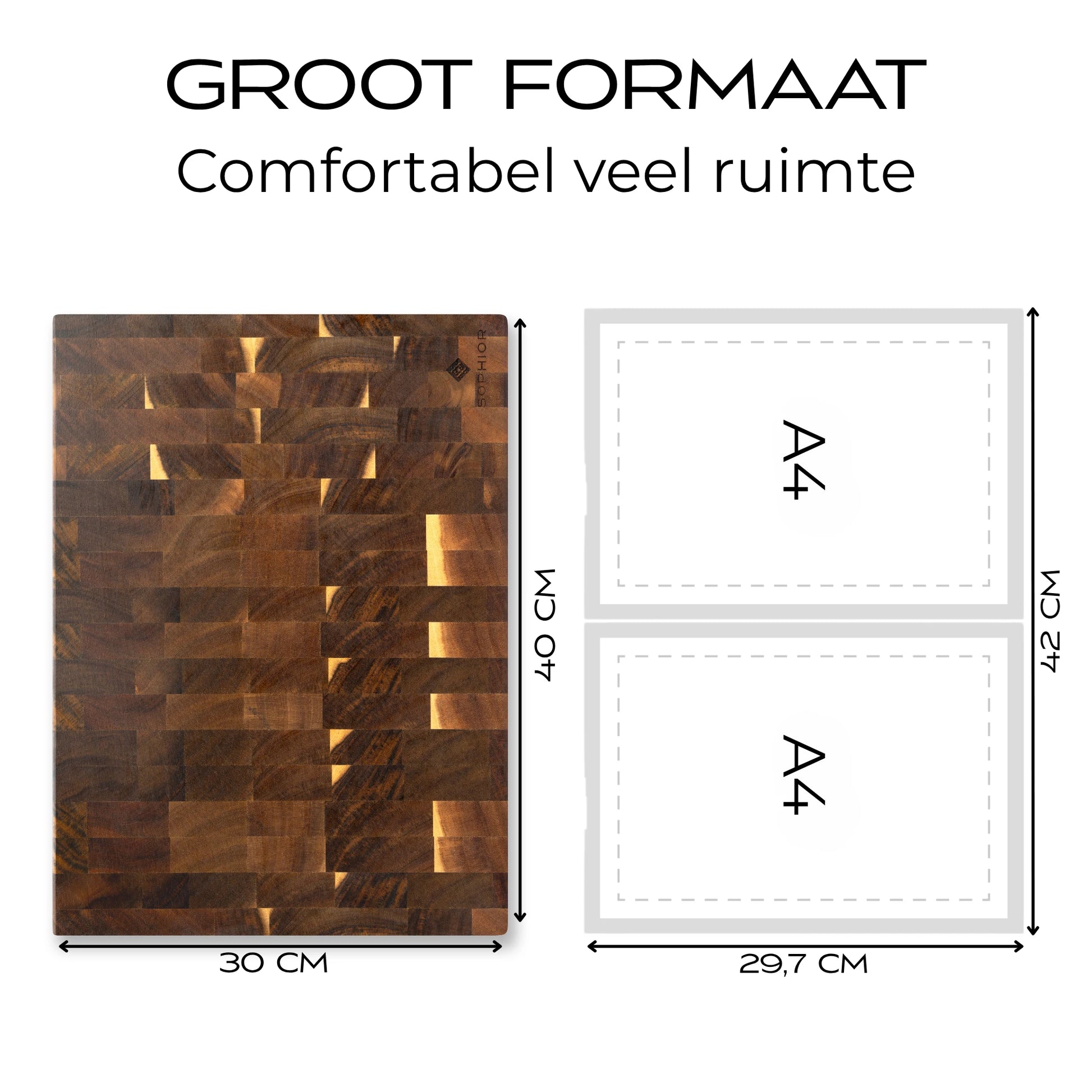 GROOT FORMAAT
Comfortabel veel ruimte

SOPHIOR

40 CM

30 CM

A4

A4

42 CM

29,7 CM