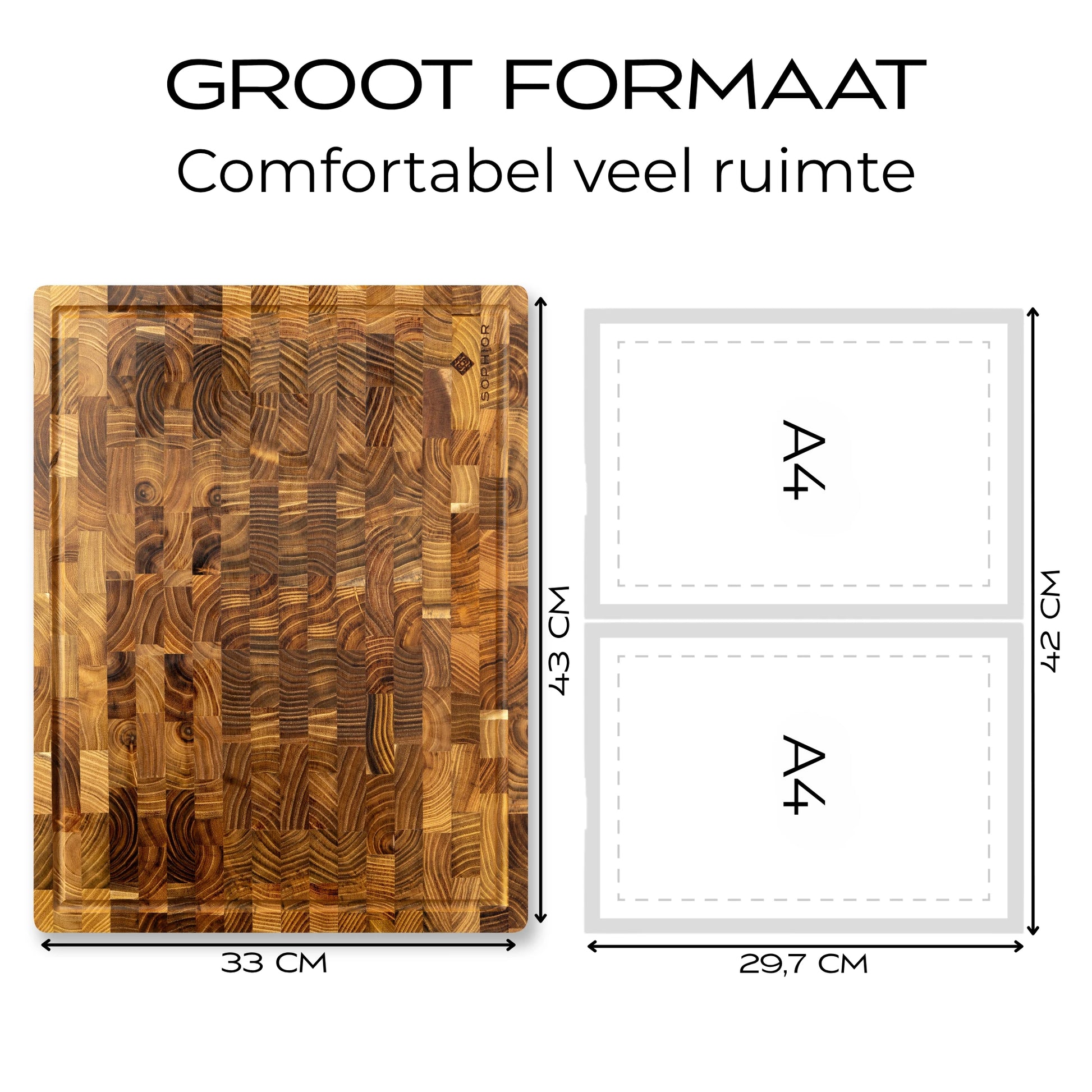 GROOT FORMAAT
Comfortabel veel ruimte

SOPHIOR

43 CM

33 CM

A4

A4

42 CM

29,7 CM