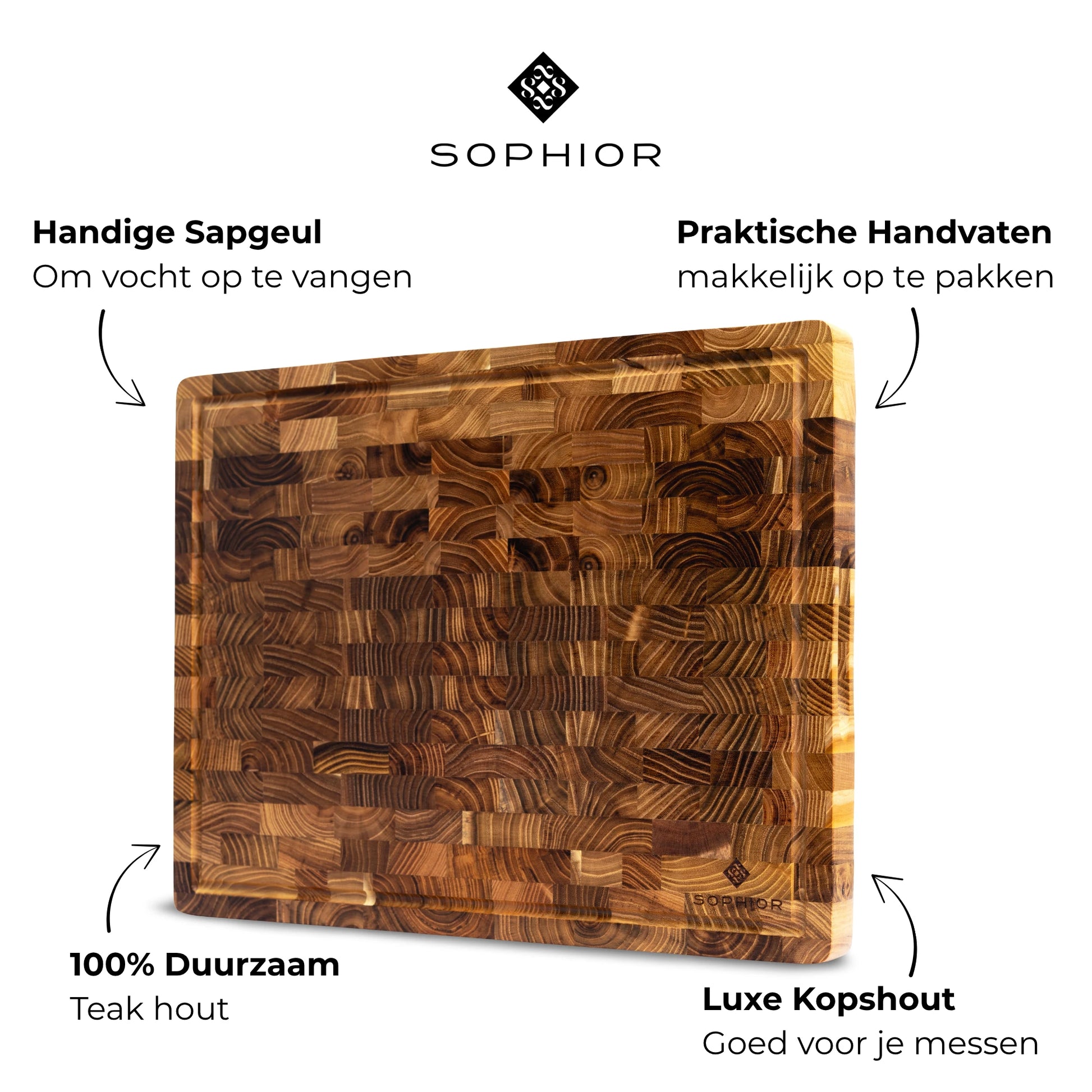 SOPHIOR

Handige Sapgeul
Om vocht op te vangen

Praktische Handvaten
makkelijk op te pakken

SOPHIOR

100% Duurzaam
Teak hout

Luxe Kopshout
Goed voor je messen