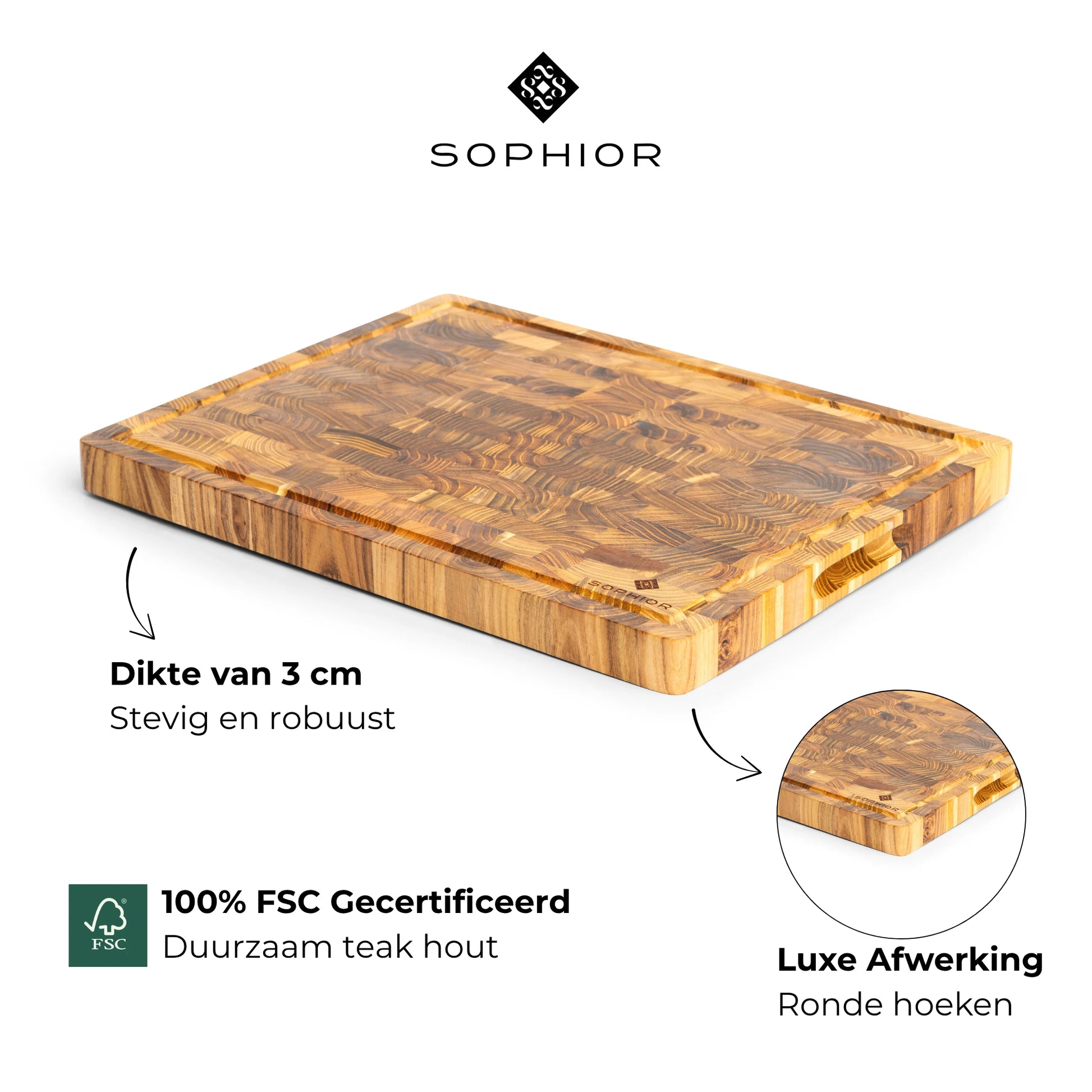 SOPHIOR

SOPHIOR

Dikte van 3 cm
Stevig en robuust

SOPHIOR

FSC

100% FSC Gecertificeerd
Duurzaam teak hout

Luxe Afwerking
Ronde hoeken