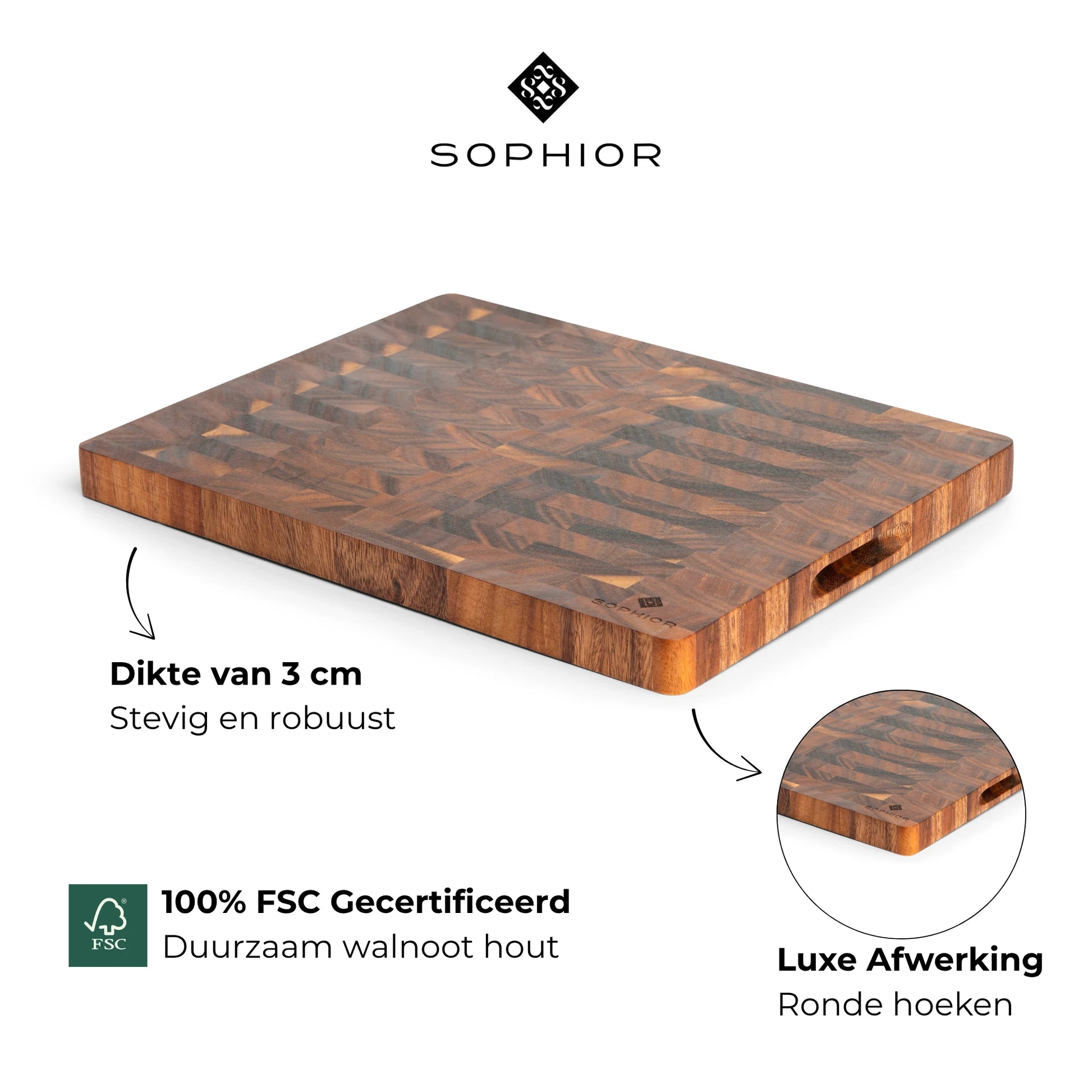 SOPHIOR

SOPHIOR

Dikte van 3 cm
Stevig en robuust

SOPHIOR

FSC

100% FSC Gecertificeerd
Duurzaam walnoot hout

Luxe Afwerking
Ronde hoeken