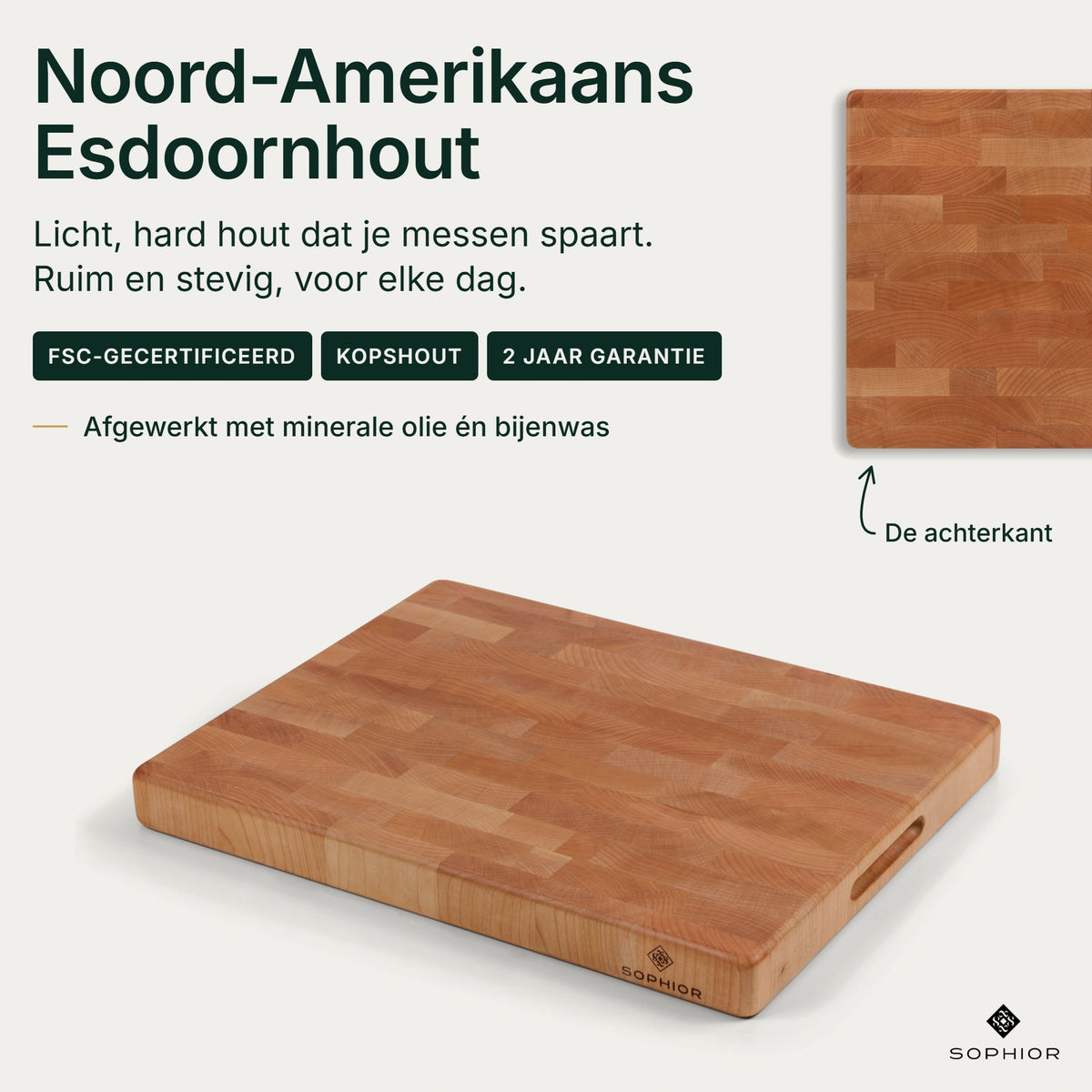 Noord-Amerikaans Esdoornhout

Licht, hard hout dat je messen spaart. Ruim en stevig, voor elke dag.

FSC-GECERTIFICEERD

KOPSHOUT

2 JAAR GARANTIE

Afgewerkt met minerale olie én bijenwas

De achterkant

SOPHIOR

SOPHIOR