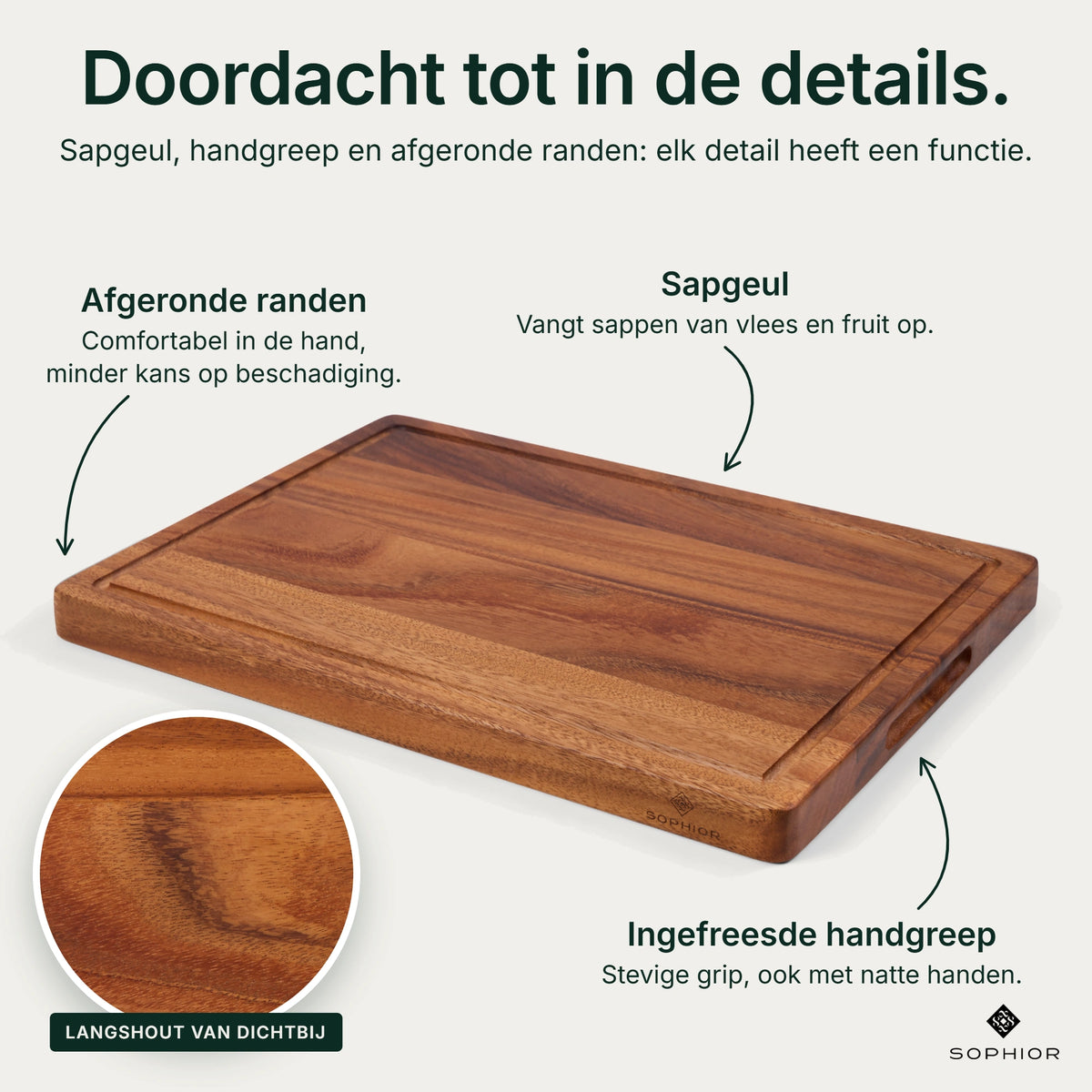 Doordacht tot in de details.

Sapgeul, handgreep en afgeronde randen: elk detail heeft een functie.

Afgeronde randen
Comfortabel in de hand, minder kans op beschadiging.

Sapgeul
Vangt sappen van vlees en fruit op.

SOPHIOR

Ingefreesde handgreep
Stevige grip, ook met natte handen.

LANGSHOUT VAN DICHTBIJ

SOPHIOR