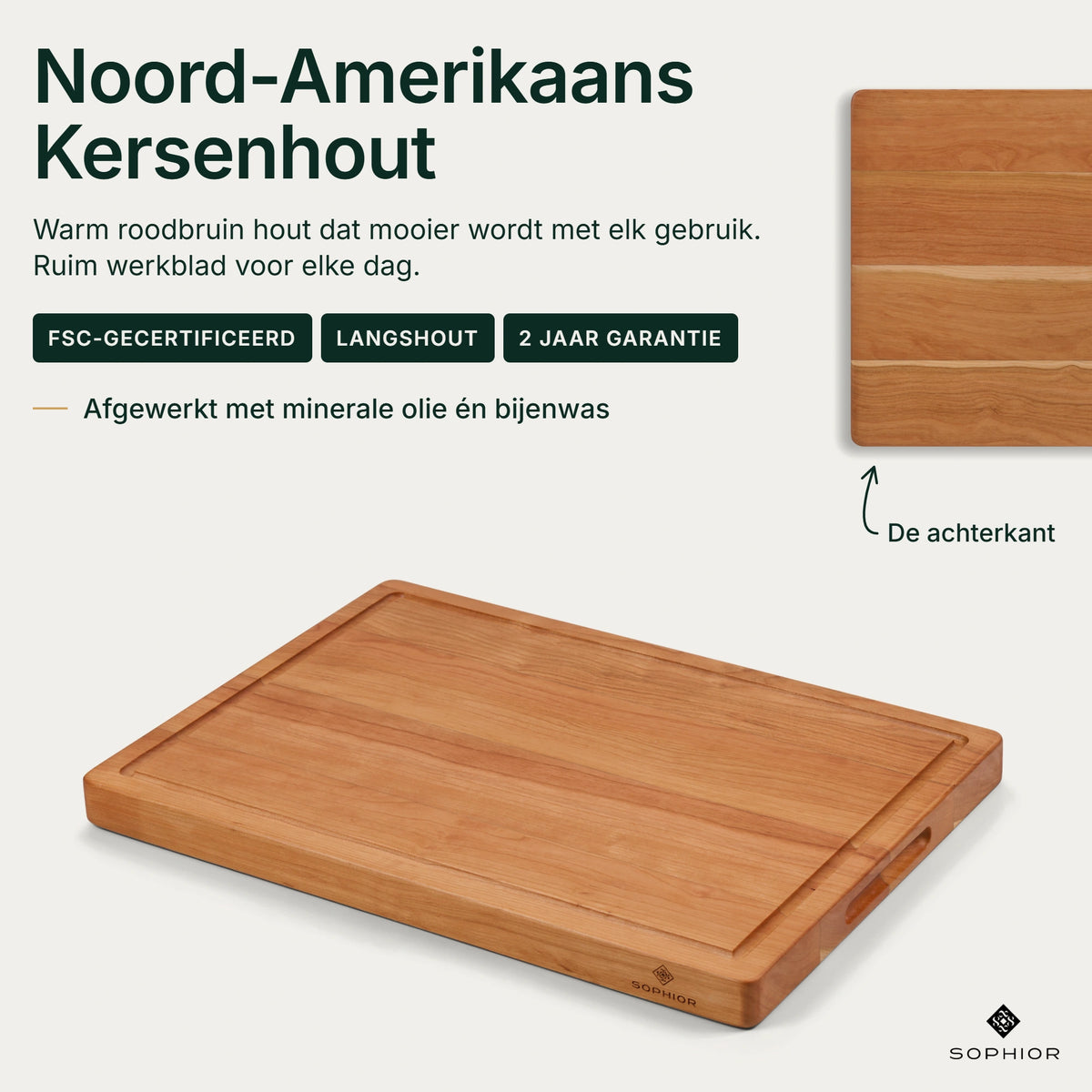 Noord-Amerikaans Kersenhout

Warm roodbruin hout dat mooier wordt met elk gebruik. Ruim werkblad voor elke dag.

FSC-GECERTIFICEERD

LANGSHOUT

2 JAAR GARANTIE

Afgewerkt met minerale olie én bijenwas

De achterkant

SOPHIOR

SOPHIOR