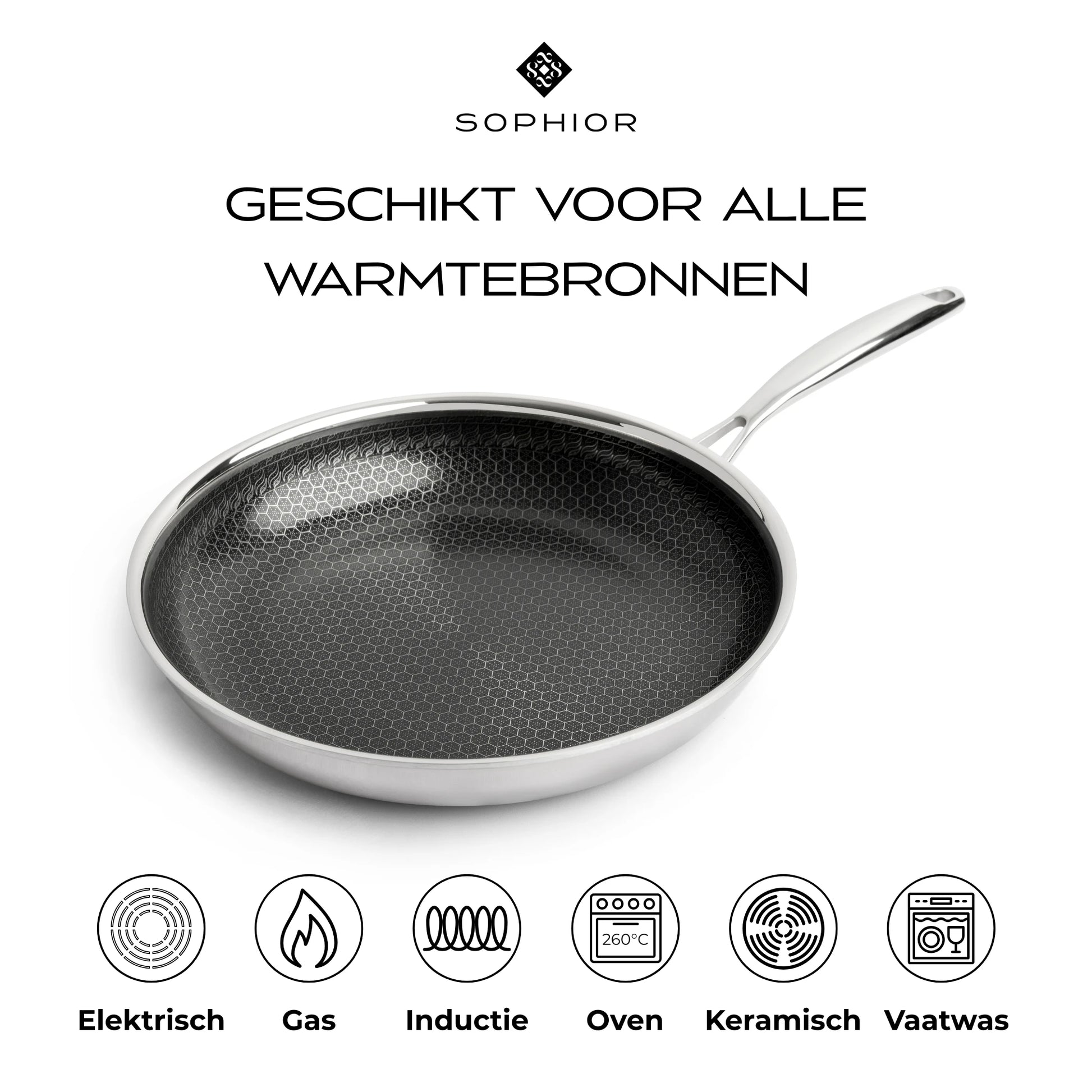 SOPHIOR

GESCHIKT VOOR ALLE WARMTEBRONNEN

260°C

Elektrisch Gas Inductie Oven Keramisch Vaatwas