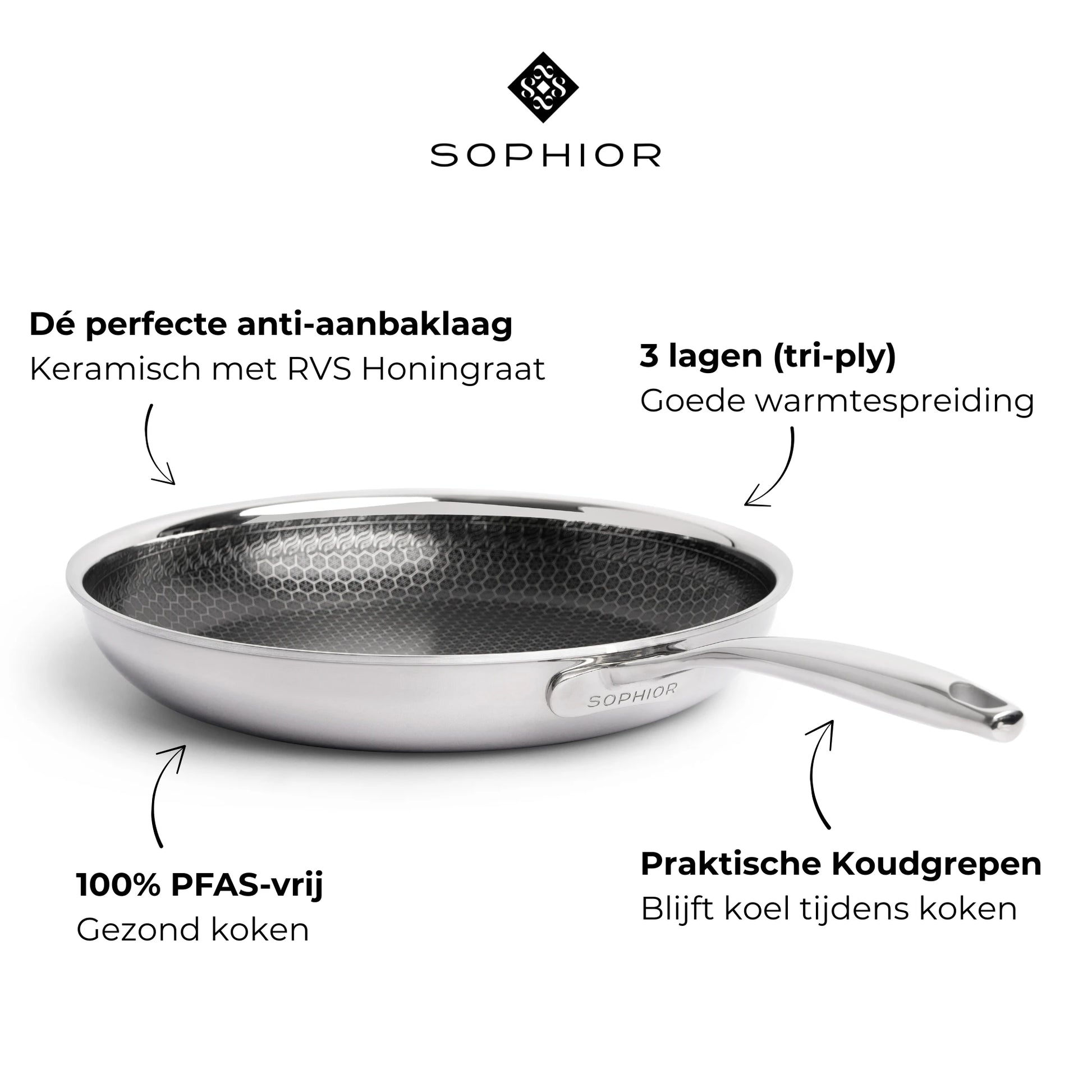 SOPHIOR

Dé perfecte anti-aanbaklaag
Keramisch met RVS Honingraat

3 lagen (tri-ply)
Goede warmtespreiding

SOPHIOR

100% PFAS-vrij
Gezond koken

Praktische Koudgrepen
Blijft koel tijdens koken