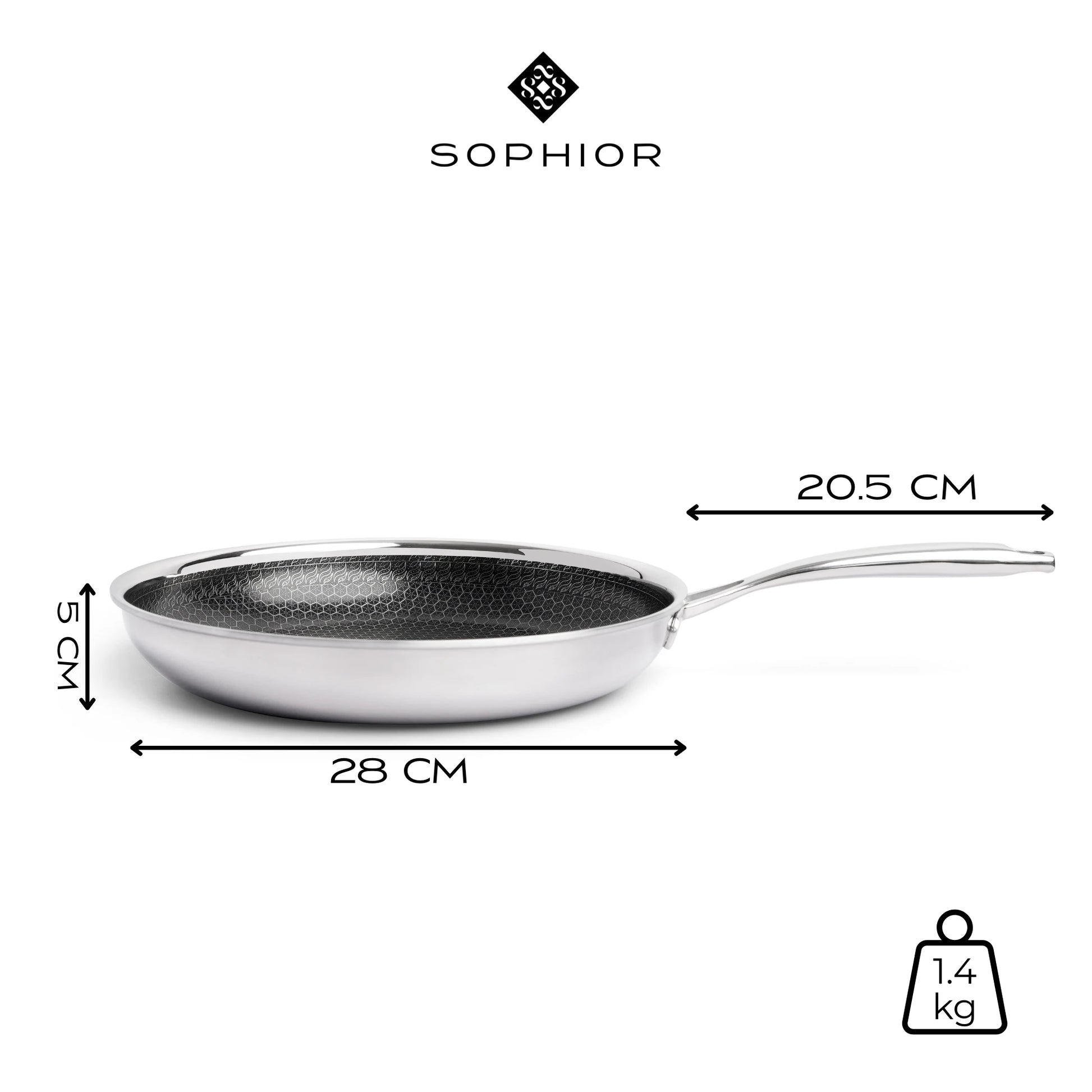 SOPHIOR

20.5 CM

5 CM

28 CM

1.4 kg