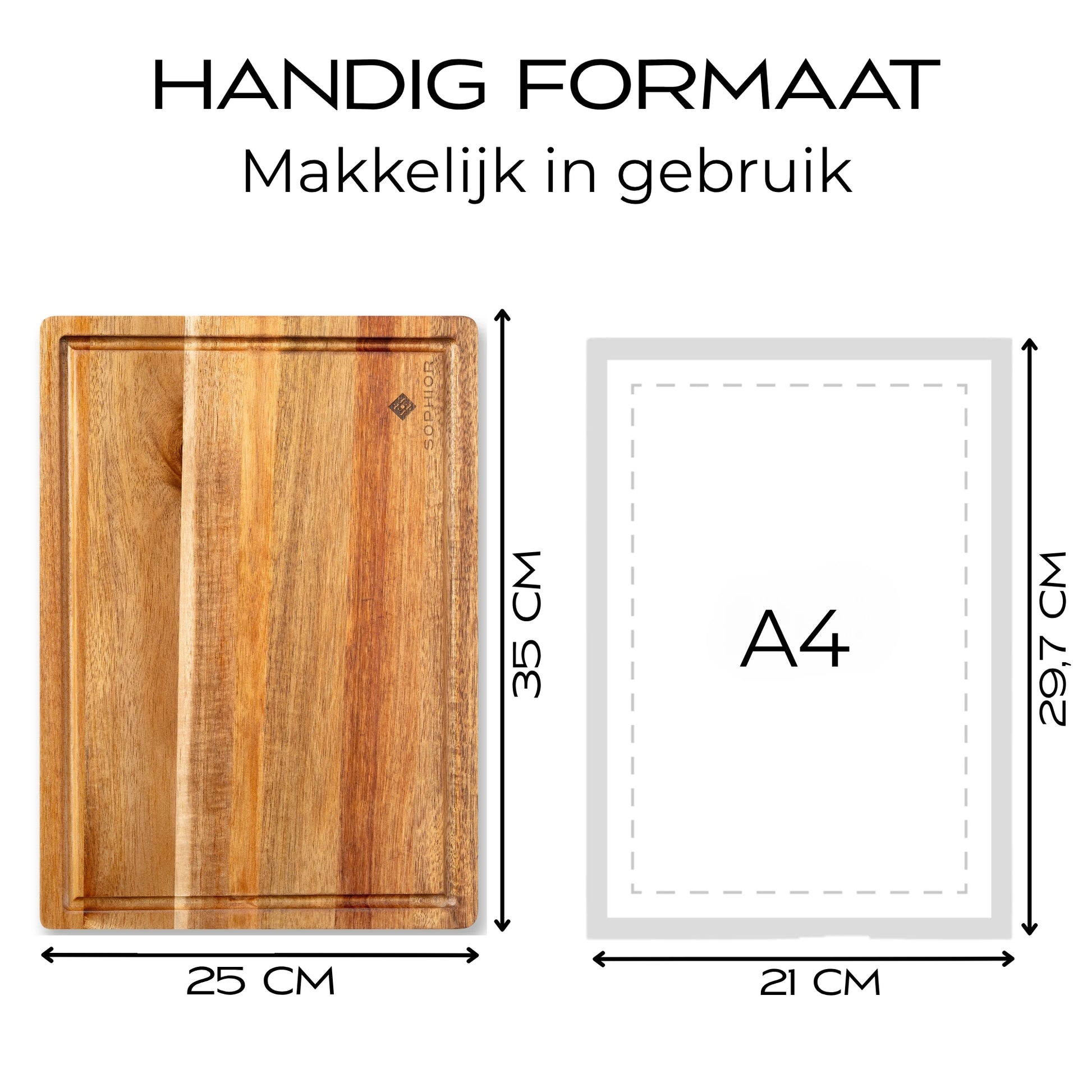 HANDIG FORMAAT
Makkelijk in gebruik

SOPHIOR

35 CM

25 CM

A4

29,7 CM

21 CM