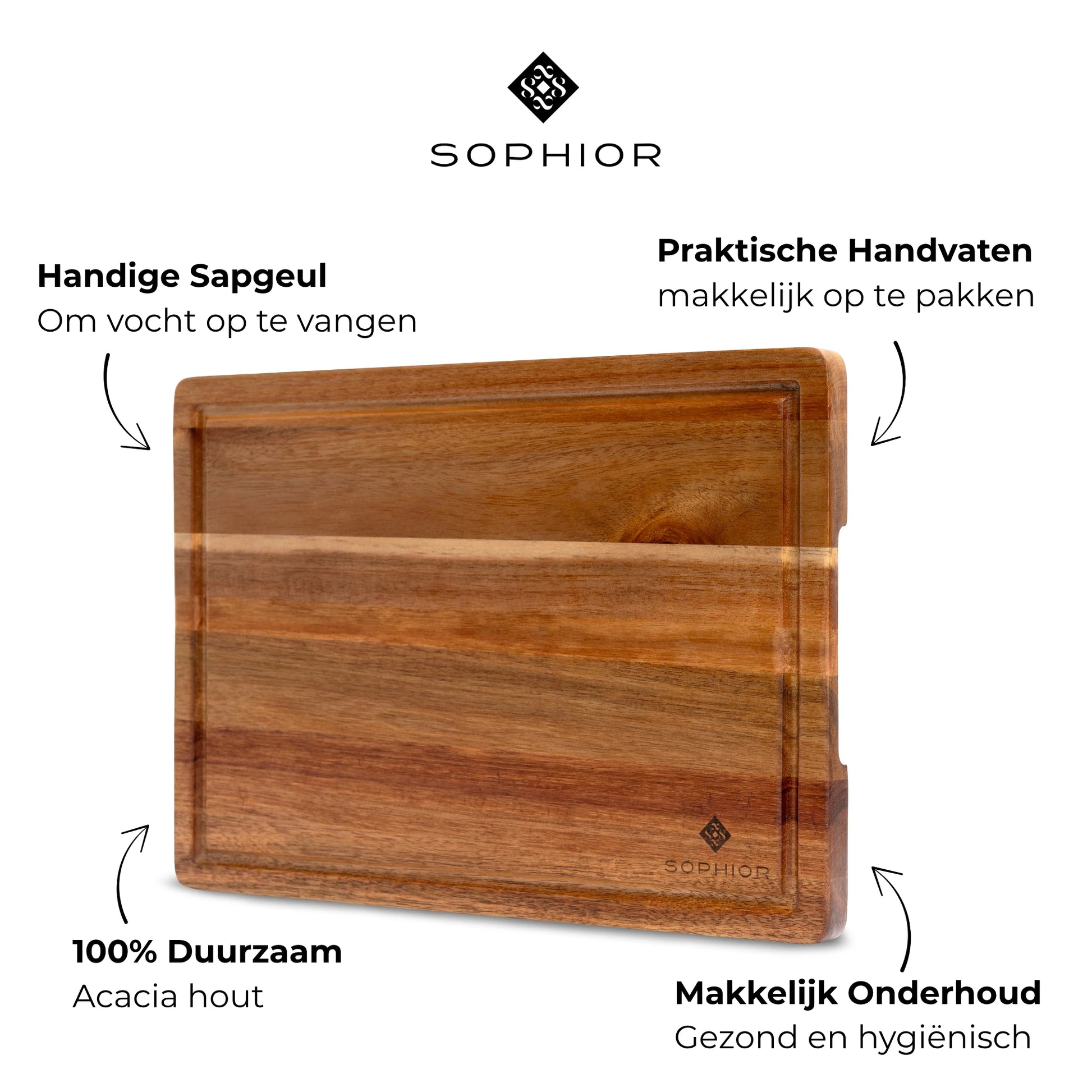 SOPHIOR

Handige Sapgeul
Om vocht op te vangen

Praktische Handvaten
makkelijk op te pakken

SOPHIOR

100% Duurzaam
Acacia hout

Makkelijk Onderhoud
Gezond en hygiënisch