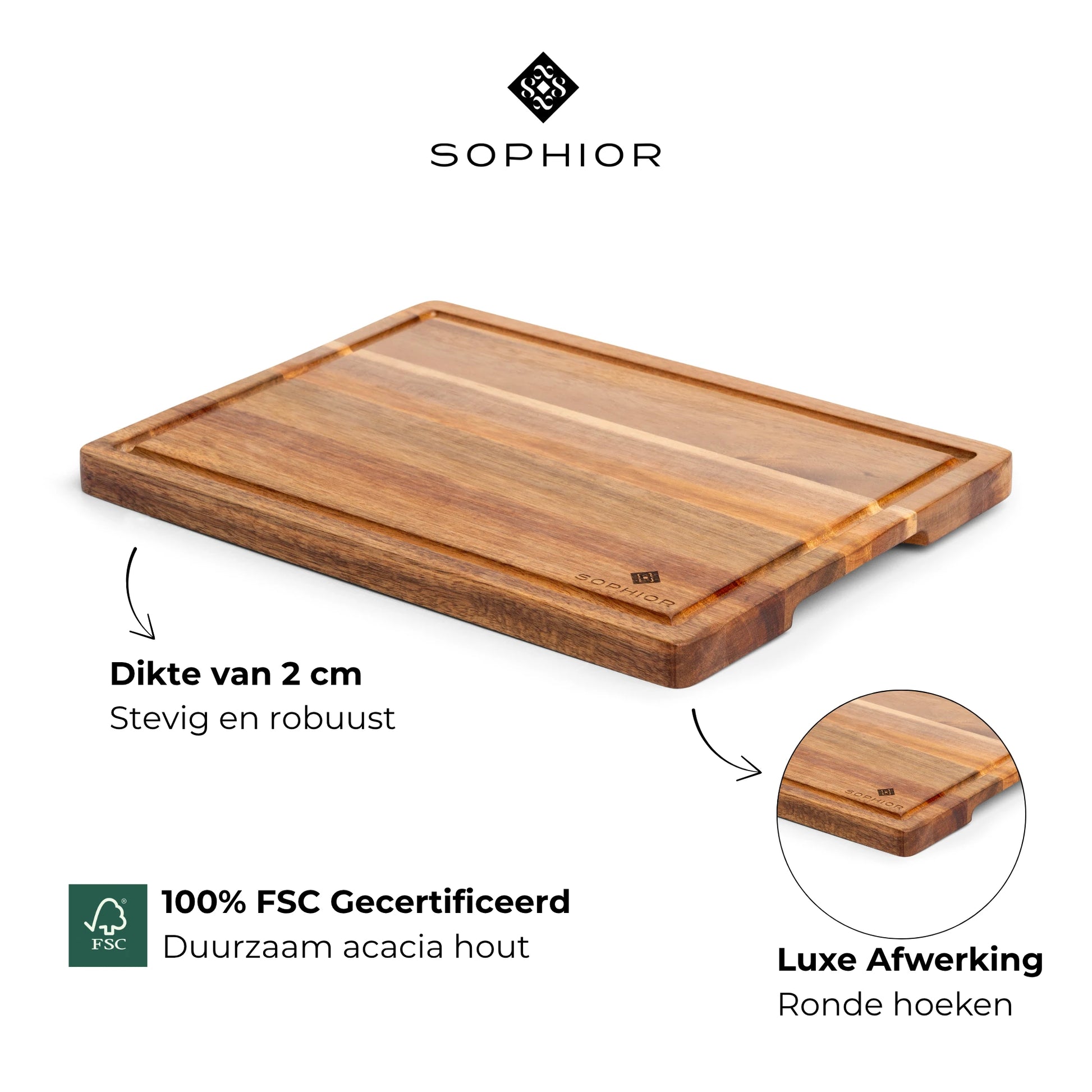 SOPHIOR

SOPHIOR

Dikte van 2 cm
Stevig en robuust

SOPHIOR

FSC

100% FSC Gecertificeerd
Duurzaam acacia hout

Luxe Afwerking
Ronde hoeken