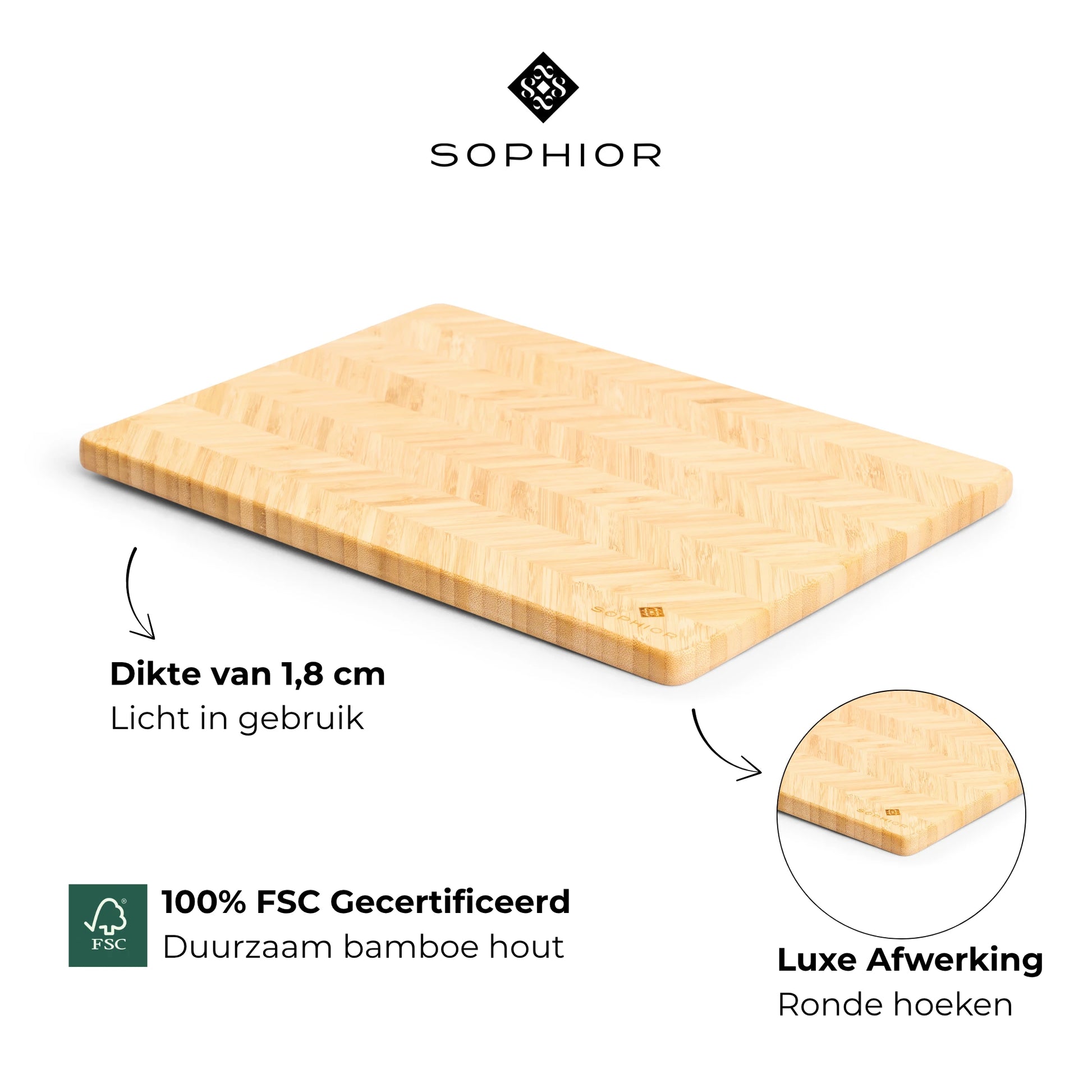 SOPHIOR

SOPHIOR

Dikte van 1,8 cm
Licht in gebruik

SOPHIOR

FSC

100% FSC Gecertificeerd
Duurzaam bamboe hout

Luxe Afwerking
Ronde hoeken