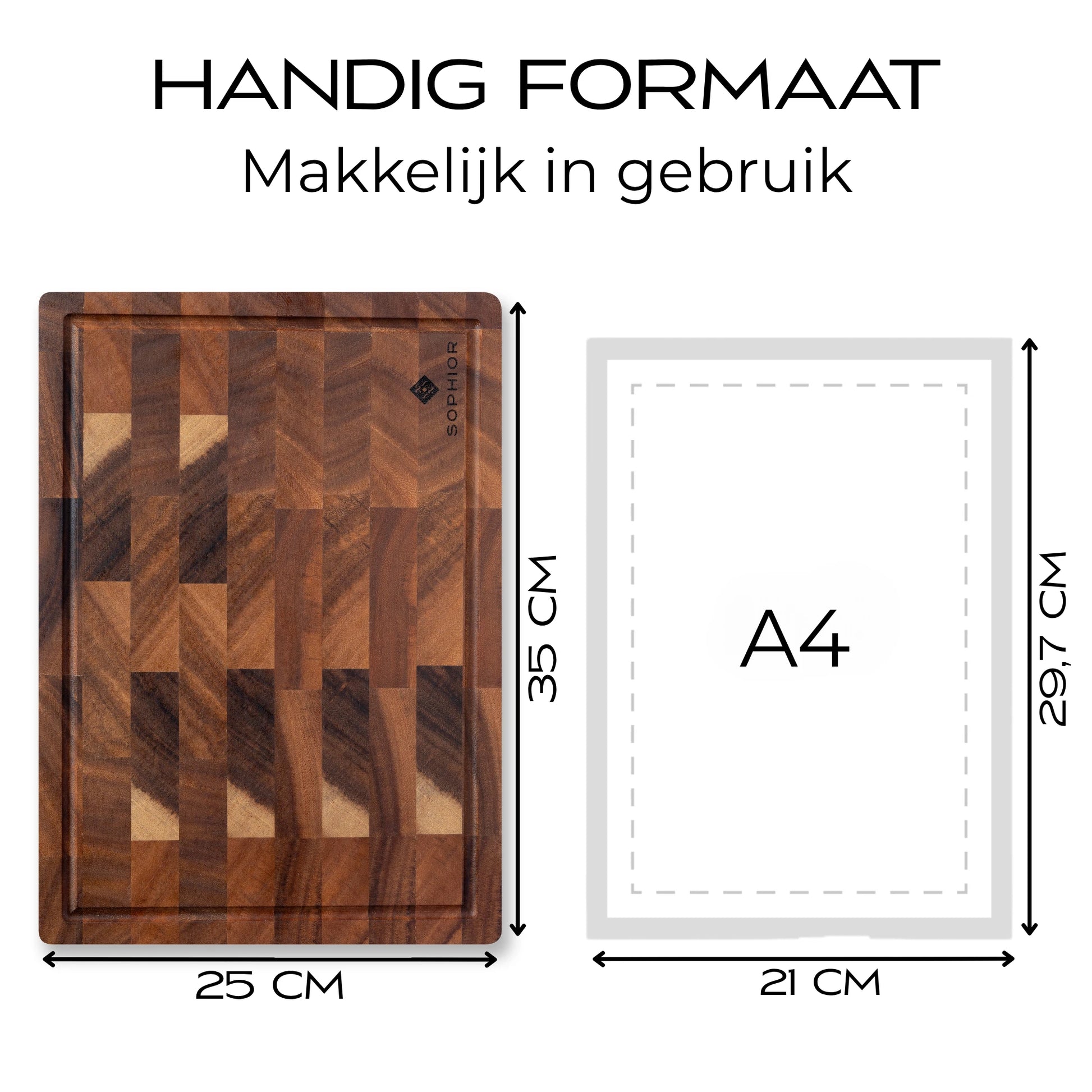 HANDIG FORMAAT
Makkelijk in gebruik

SOPHIOR

35 CM

25 CM

A4

29,7 CM

21 CM