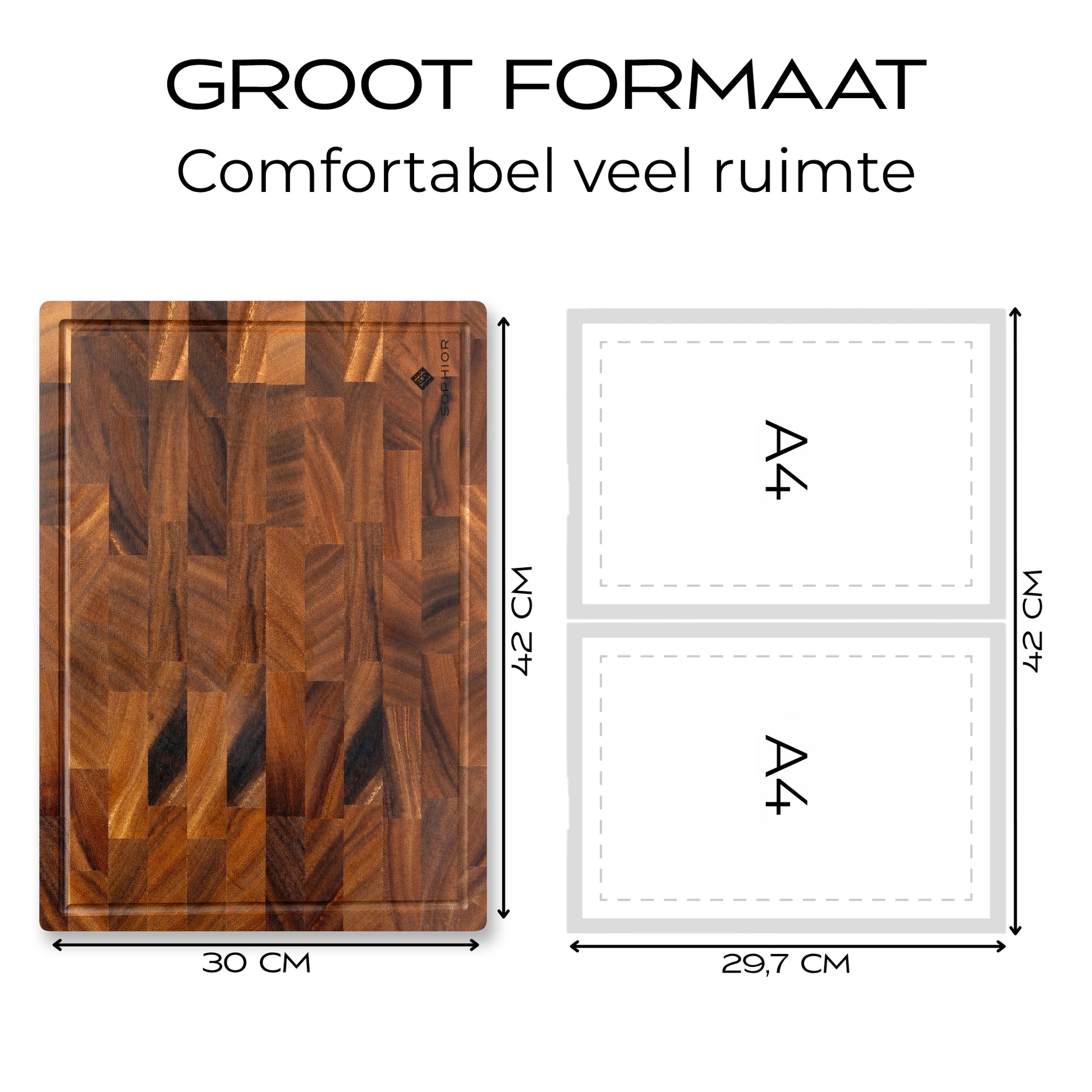 GROOT FORMAAT
Comfortabel veel ruimte

SOPHIOR

42 CM

30 CM

A4

A4

42 CM

29,7 CM