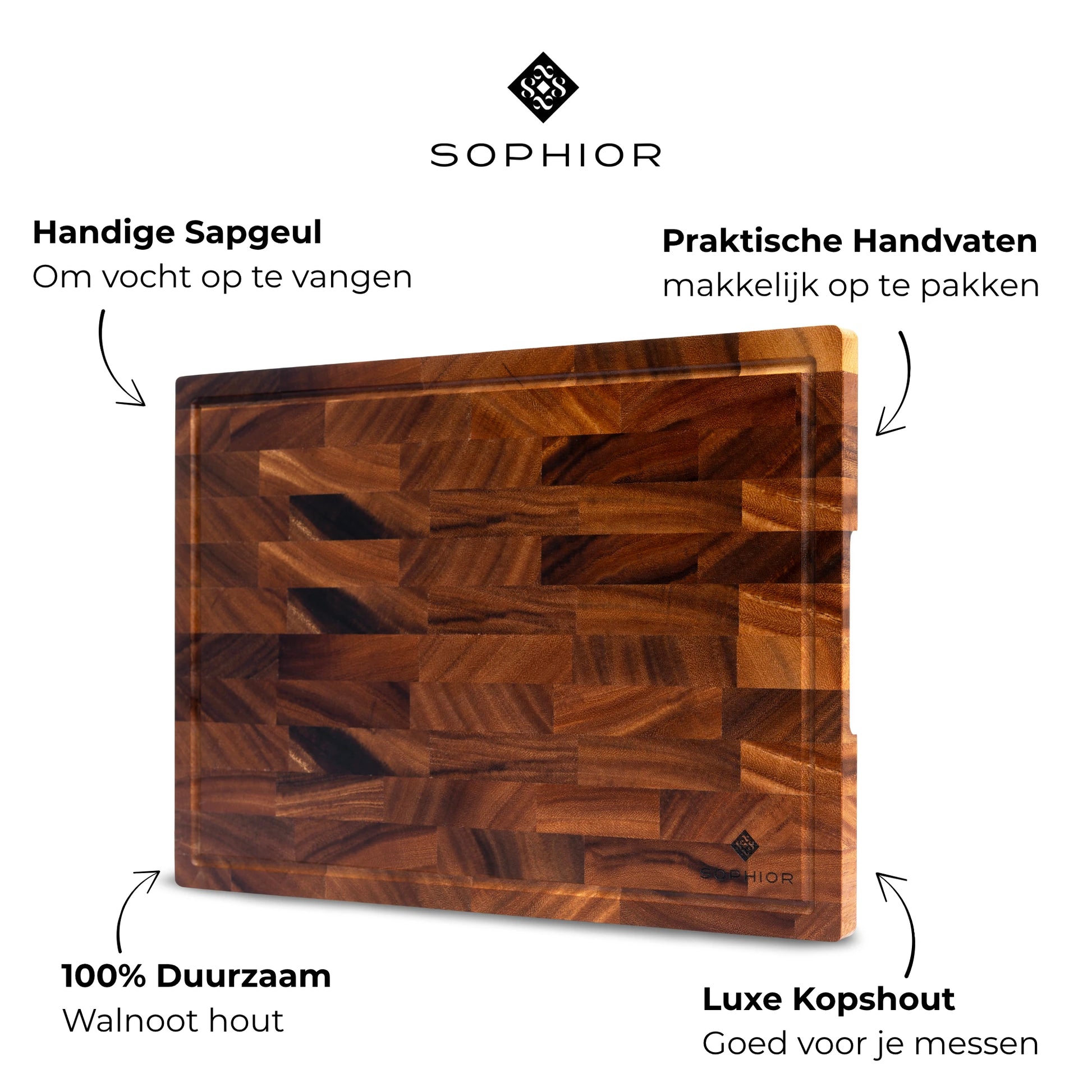 SOPHIOR

Handige Sapgeul
Om vocht op te vangen

Praktische Handvaten
makkelijk op te pakken

SOPHIOR

100% Duurzaam
Walnoot hout

Luxe Kopshout
Goed voor je messen