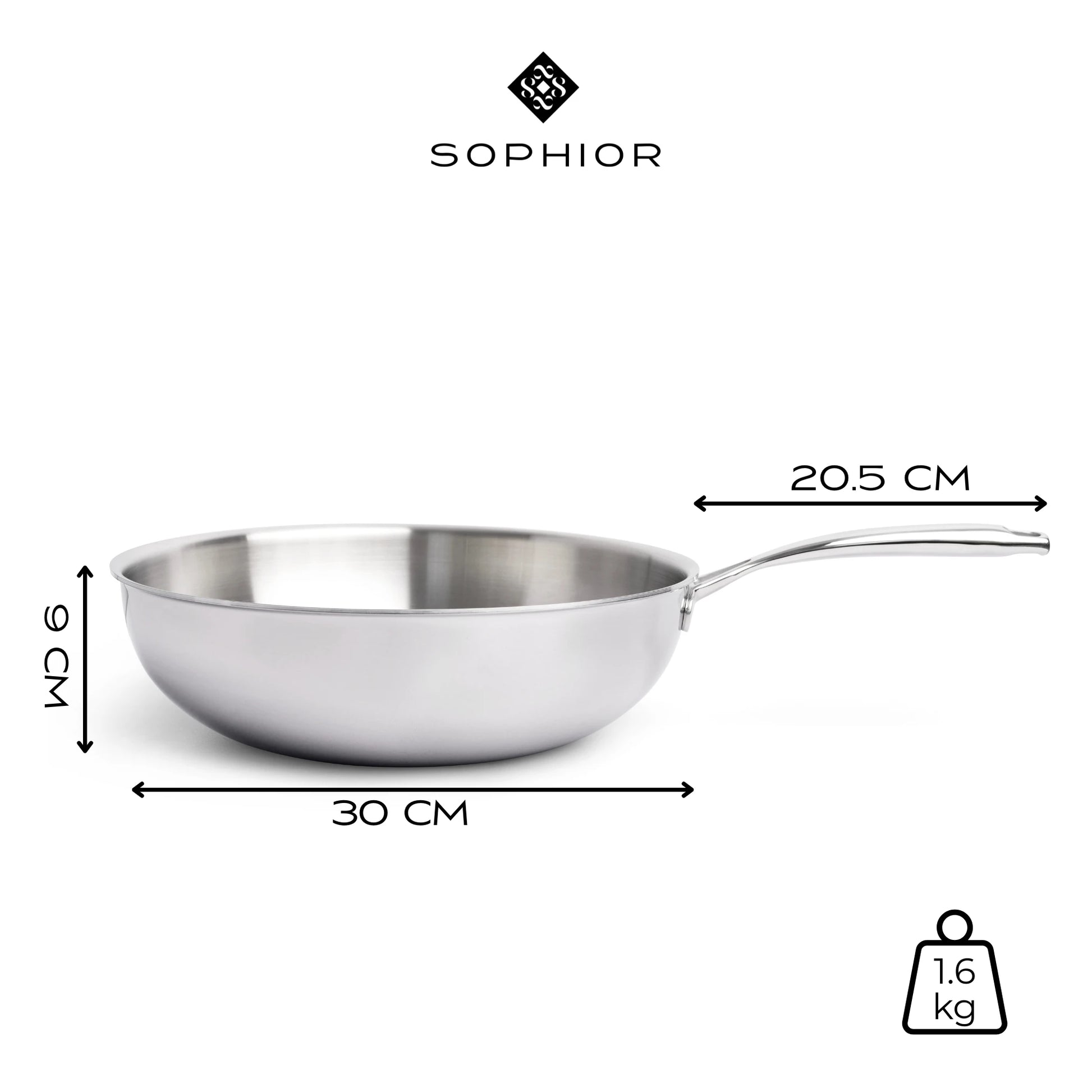 SOPHIOR

20.5 CM

9 CM

30 CM

1.6
kg